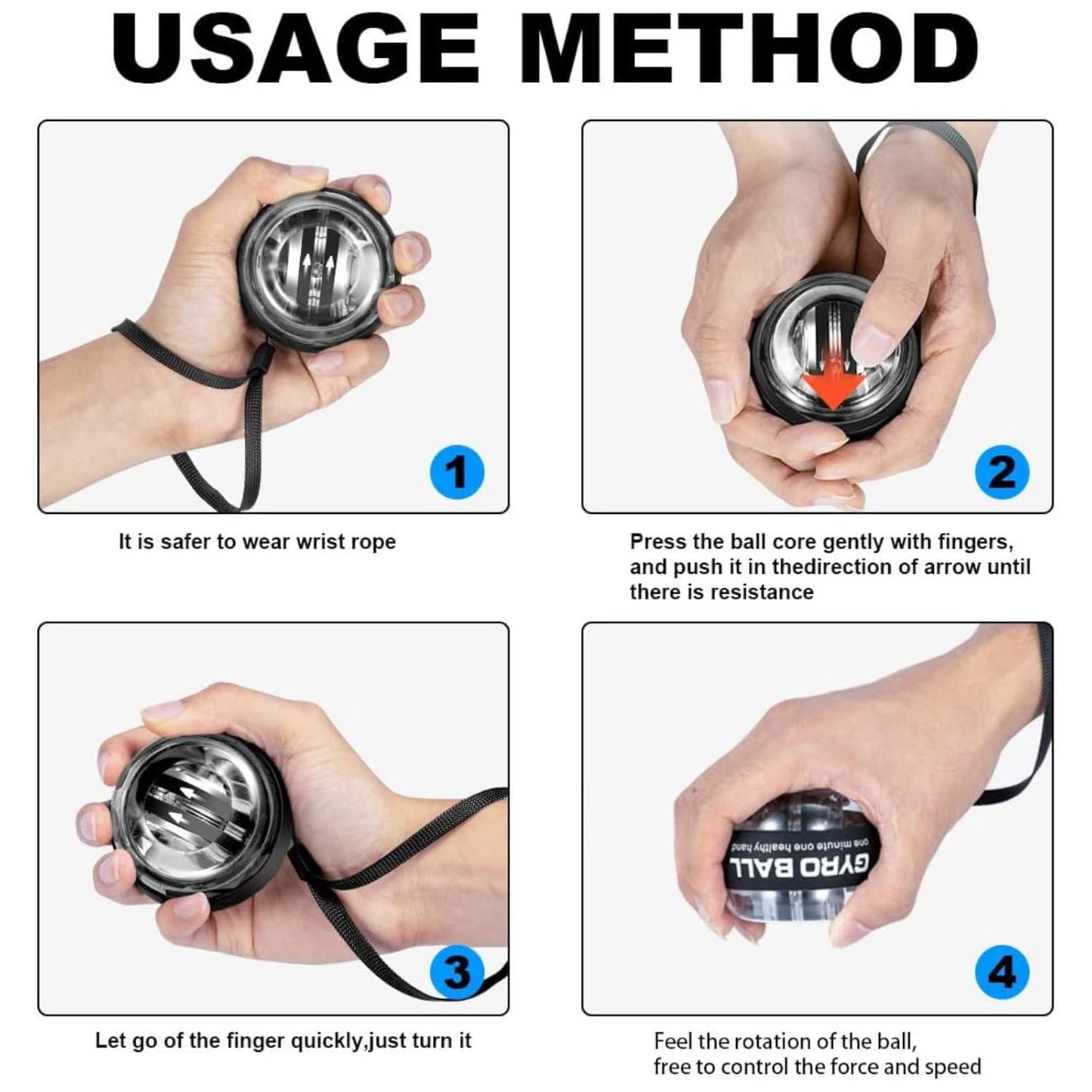 USAGE METHOD

1

It is safer to wear wrist rope

2

Press the ball core gently with fingers, and push it in thedirection of arrow until there is resistance

3

Let go of the finger quickly,just turn it

GYRO BALL
one minute one healthy hand

4

Feel the rotation of the ball, free to control the force and speed